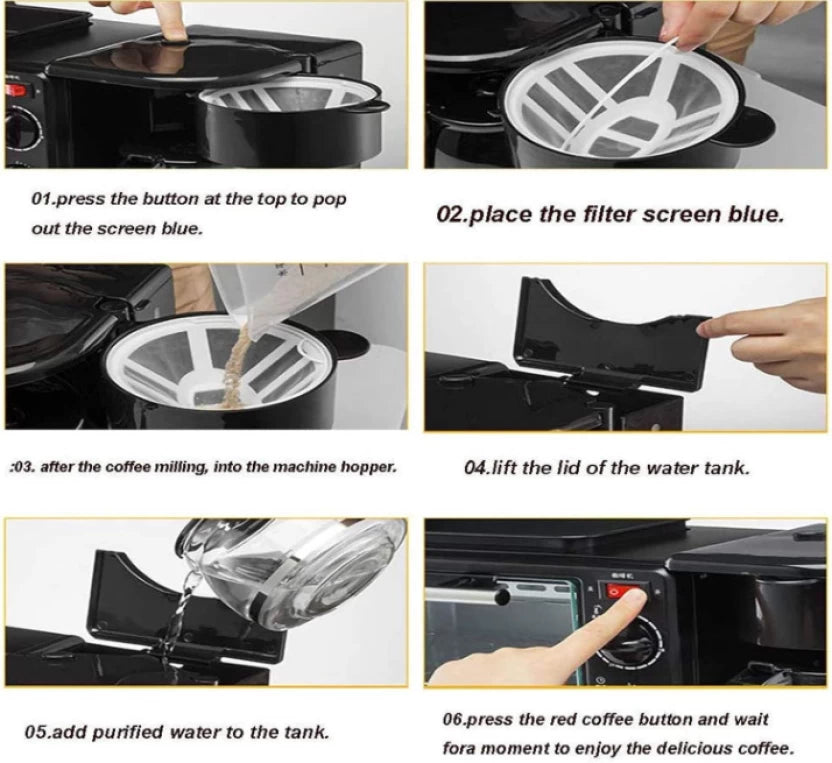 01.press the button at the top to pop out the screen blue.

02.place the filter screen blue.

:03. after the coffee milling, into the machine hopper.

04.lift the lid of the water tank.

05.add purified water to the tank.

06.press the red coffee button and wait fora moment to enjoy the delicious coffee.